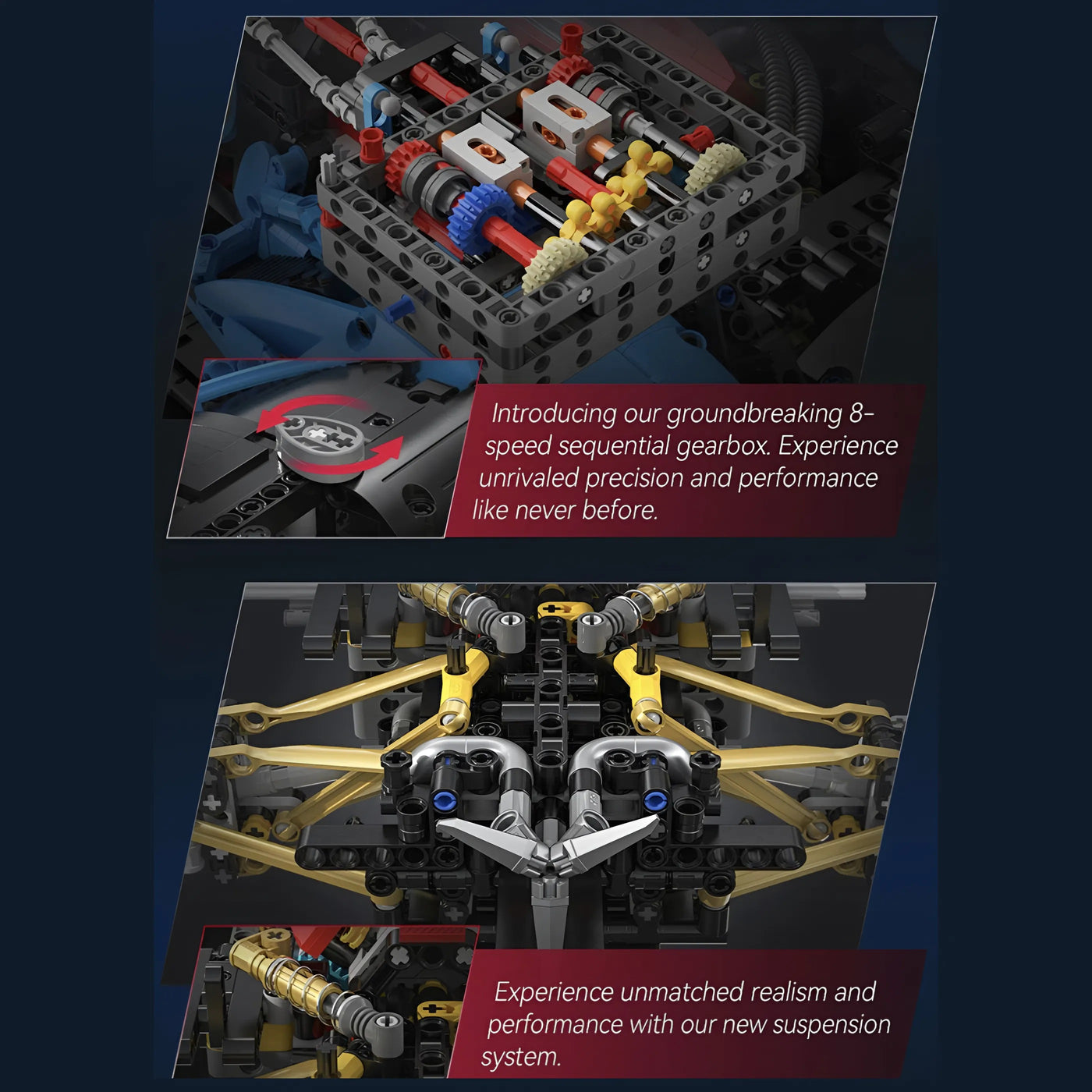 Introducing our groundbreaking 8-speed sequential gearbox. Experience unrivaled precision and performance like never before.

Experience unmatched realism and performance with our new suspension system.